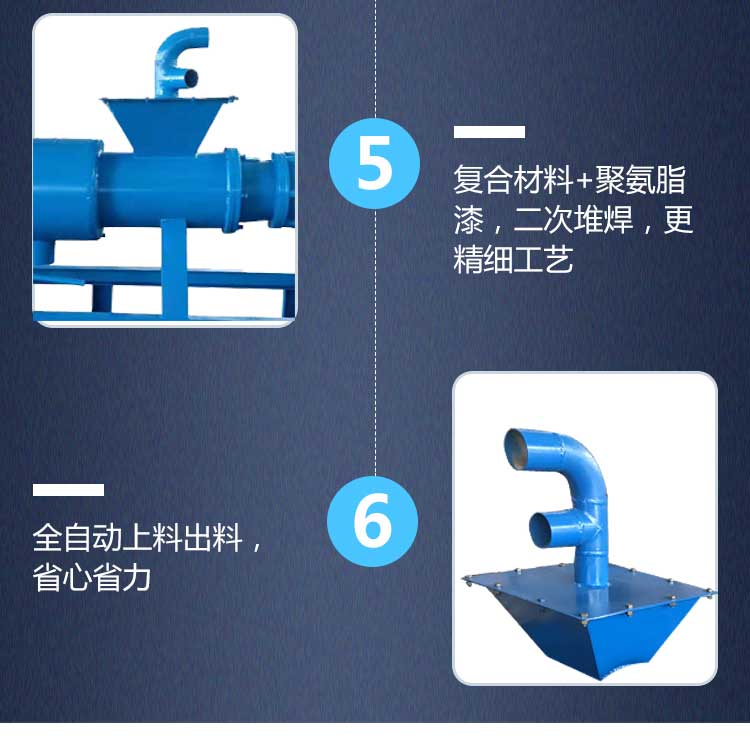 5

复合材料+聚氨脂漆，二次堆焊，更精细工艺

6

全自动上料出料，省心省力